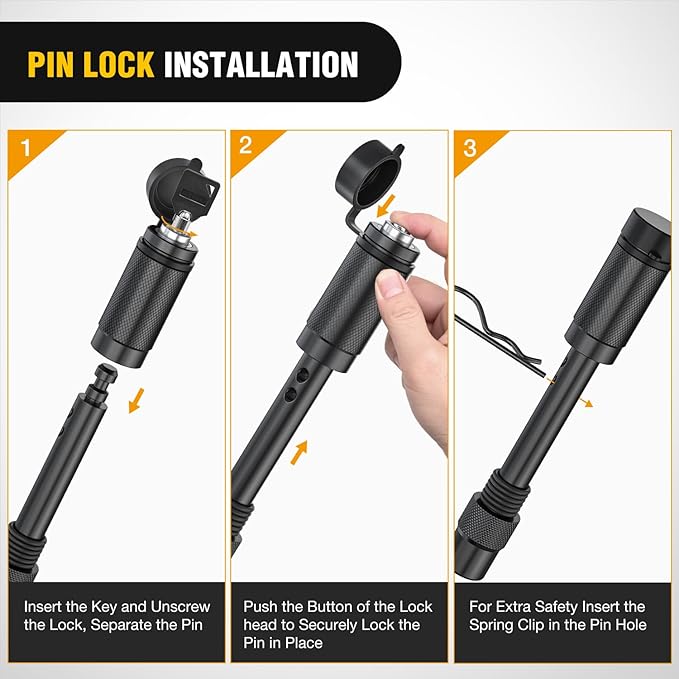 PIN LOCK INSTALLATION

1

Insert the Key and Unscrew the Lock, Separate the Pin

2

Push the Button of the Lock head to Securely Lock the Pin in Place

3

For Extra Safety Insert the Spring Clip in the Pin Hole