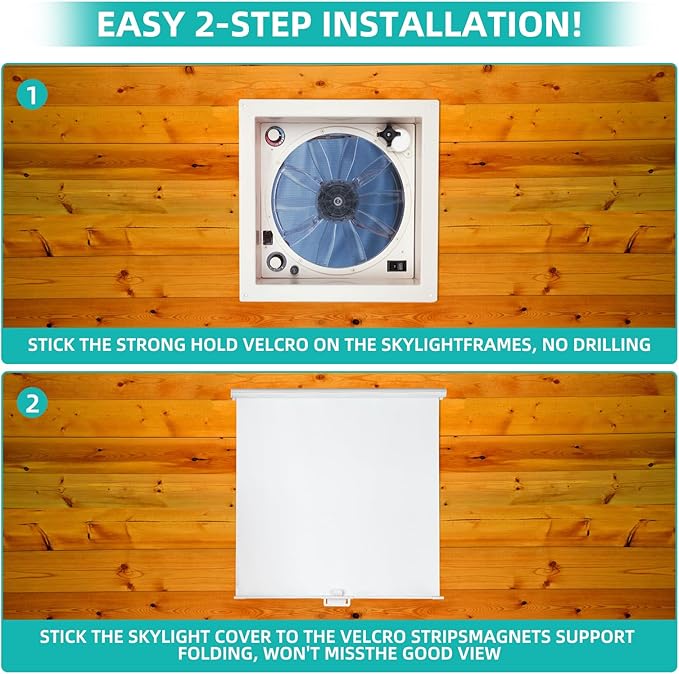 EASY 2-STEP INSTALLATION!

1

STICK THE STRONG HOLD VELCRO ON THE SKYLIGHTFRAMES, NO DRILLING

2

STICK THE SKYLIGHT COVER TO THE VELCRO STRIPSMAGNETS SUPPORT FOLDING, WON'T MISSTHE GOOD VIEW