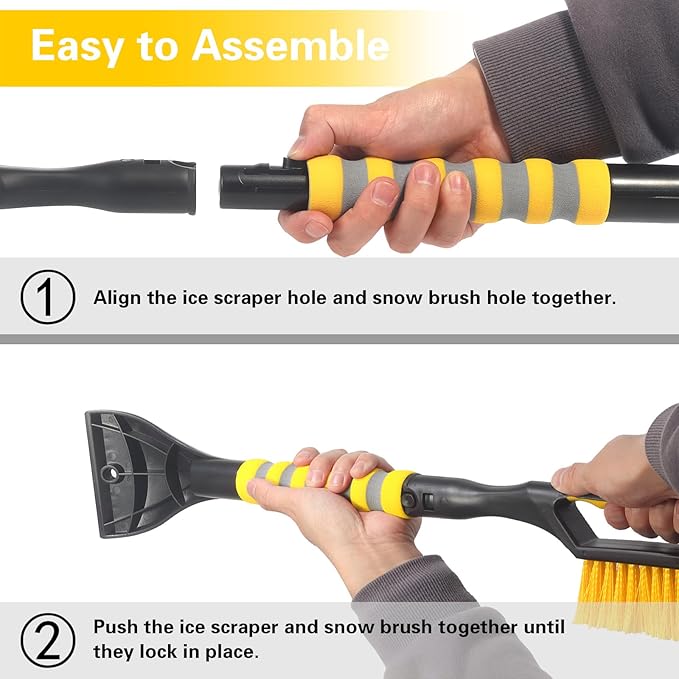 Easy to Assemble

1 Align the ice scraper hole and snow brush hole together.

2 Push the ice scraper and snow brush together until they lock in place.