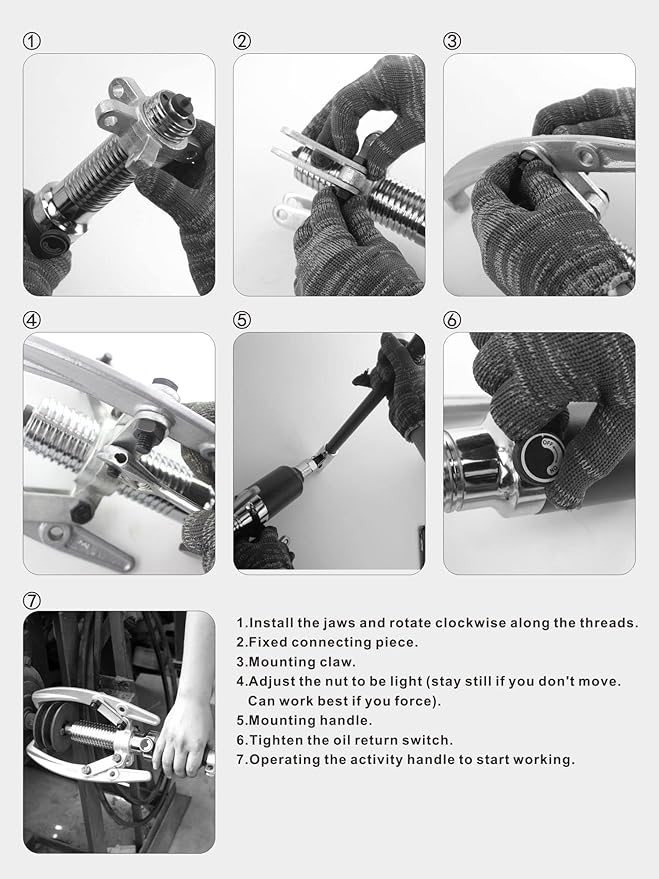 ①

②

③

④

⑤

⑥

OFF

⑦

1.Install the jaws and rotate clockwise along the threads.
2.Fixed connecting piece.
3.Mounting claw.
4.Adjust the nut to be light (stay still if you don't move. Can work best if you force).
5.Mounting handle.
6.Tighten the oil return switch.
7.Operating the activity handle to start working.