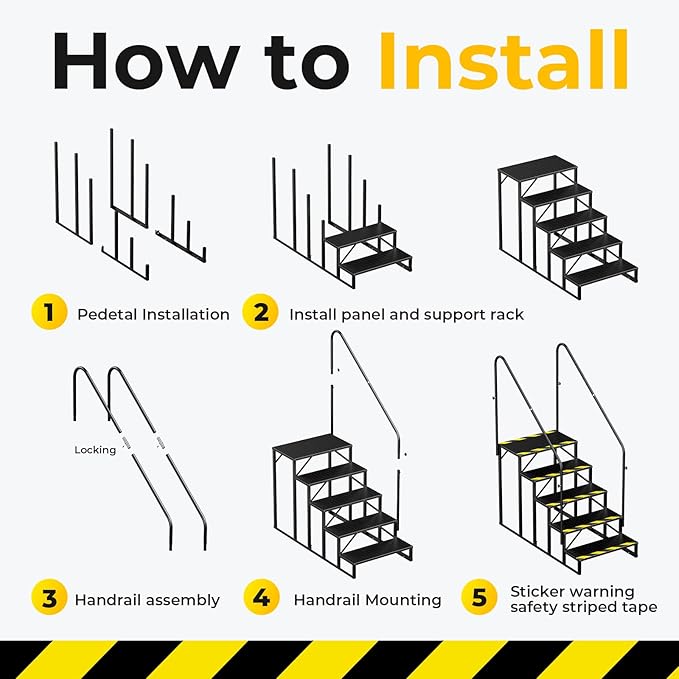 How to Install

1 Pedetal Installation

2 Install panel and support rack

Locking

3 Handrail assembly

4 Handrail Mounting

5 Sticker warning safety striped tape