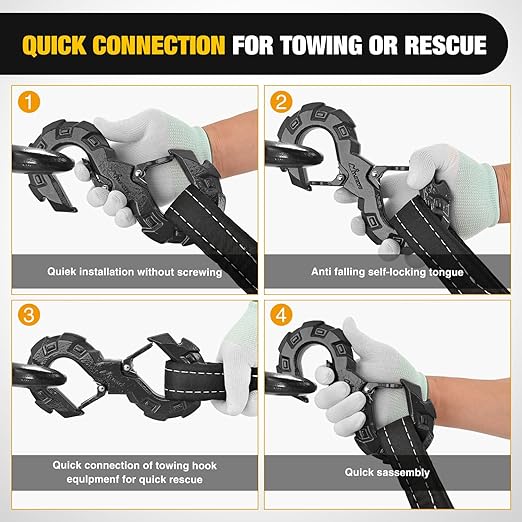 QUICK CONNECTION FOR TOWING OR RESCUE

1

Quiek installation without screwing

2

Anti falling self-locking tongue

3

Quick connection of towing hook equipment for quick rescue

4

Quick sassembly