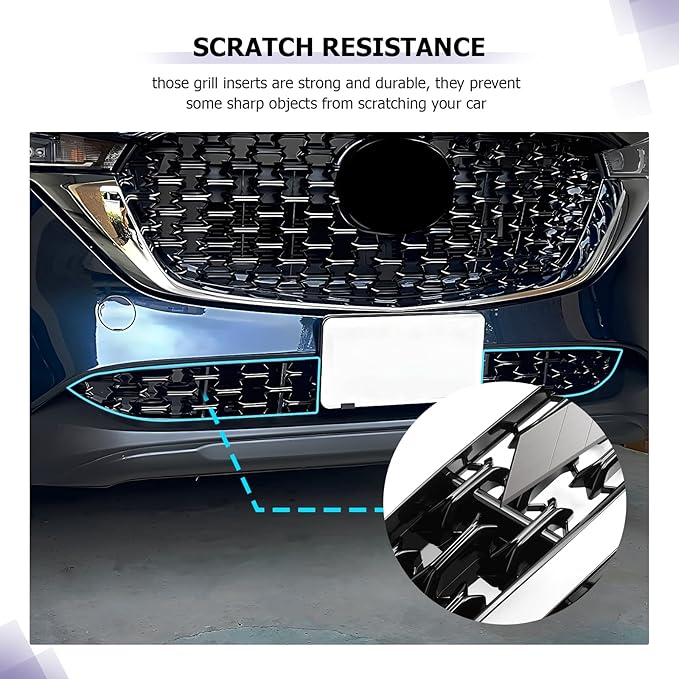 SCRATCH RESISTANCE

those grill inserts are strong and durable, they prevent some sharp objects from scratching your car