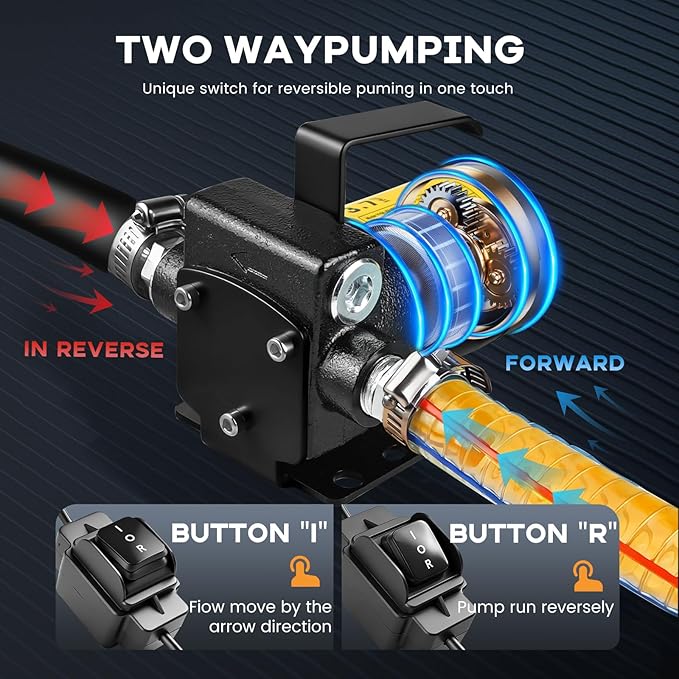 TWO WAYPUMPING

Unique switch for reversible puming in one touch

IN REVERSE

FORWARD

I
O
R

BUTTON "I"

Flow move by the arrow direction

I
O
R

BUTTON "R"

Pump run reversely