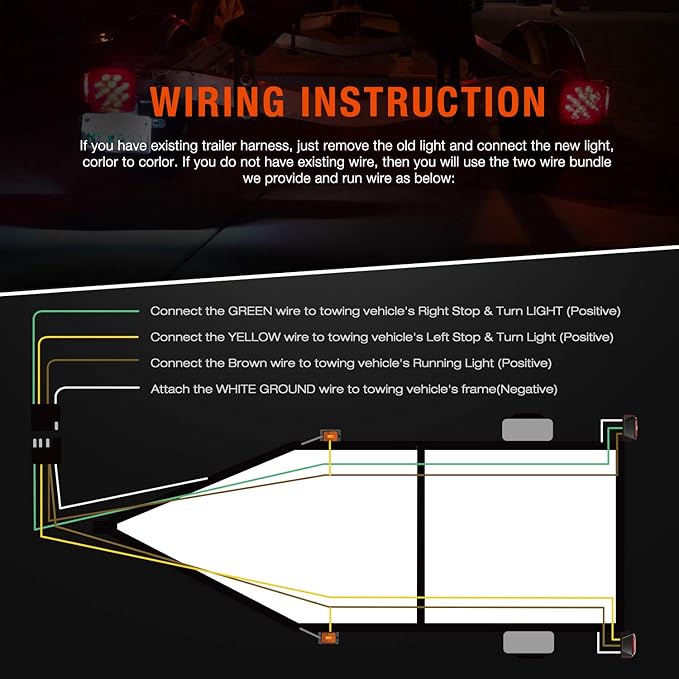 WIRING INSTRUCTION

If you have existing trailer harness, just remove the old light and connect the new light, corlor to corlor. If you do not have existing wire, then you will use the two wire bundle we provide and run wire as below:

Connect the GREEN wire to towing vehicle's Right Stop & Turn LIGHT (Positive)

Connect the YELLOW wire to towing vehicle's Left Stop & Turn Light (Positive)

Connect the Brown wire to towing vehicle's Running Light (Positive)

Attach the WHITE GROUND wire to towing vehicle's frame(Negative)