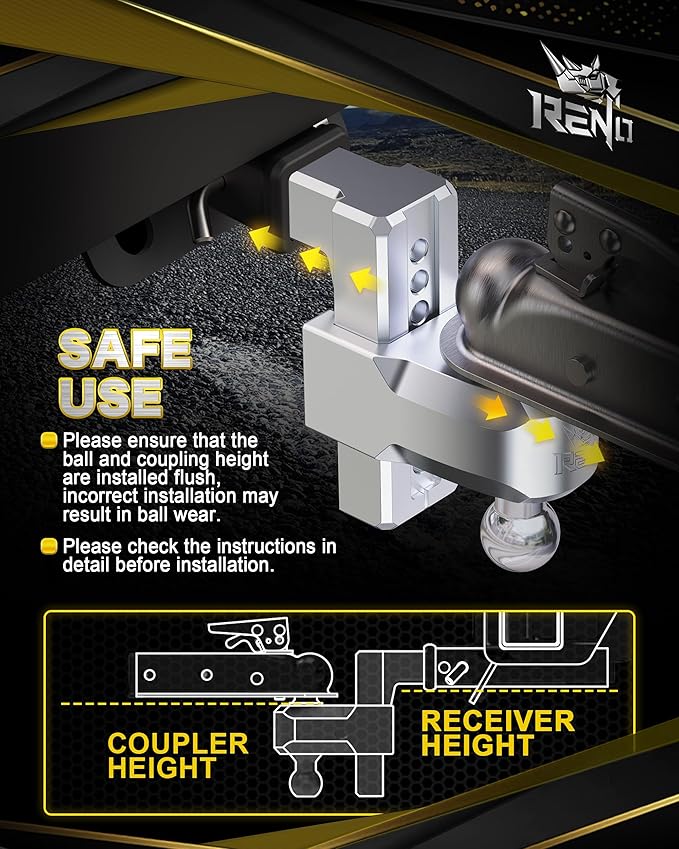 RENO

SAFE USE

Please ensure that the ball and coupling height are installed flush, incorrect installation may result in ball wear.

Please check the instructions in detail before installation.

COUPLER HEIGHT

RECEIVER HEIGHT