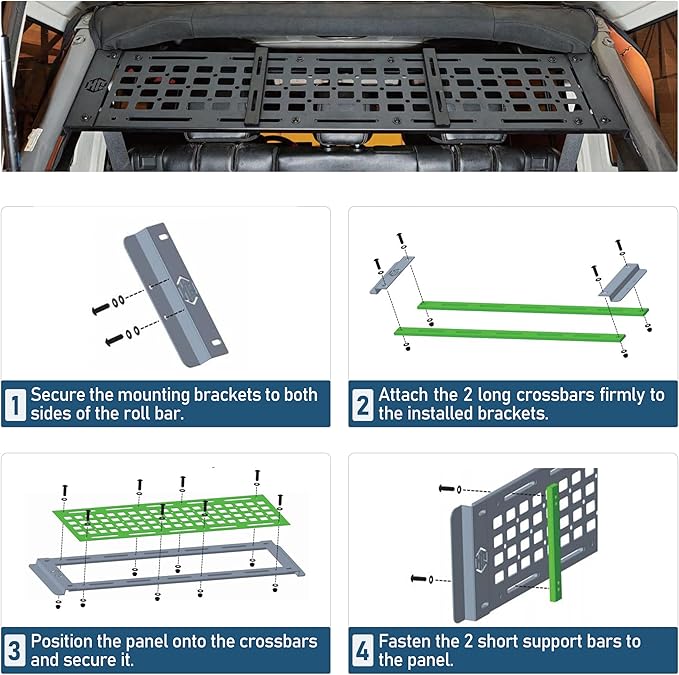 1 Secure the mounting brackets to both sides of the roll bar.

2 Attach the 2 long crossbars firmly to the installed brackets.

3 Position the panel onto the crossbars and secure it.

4 Fasten the 2 short support bars to the panel.