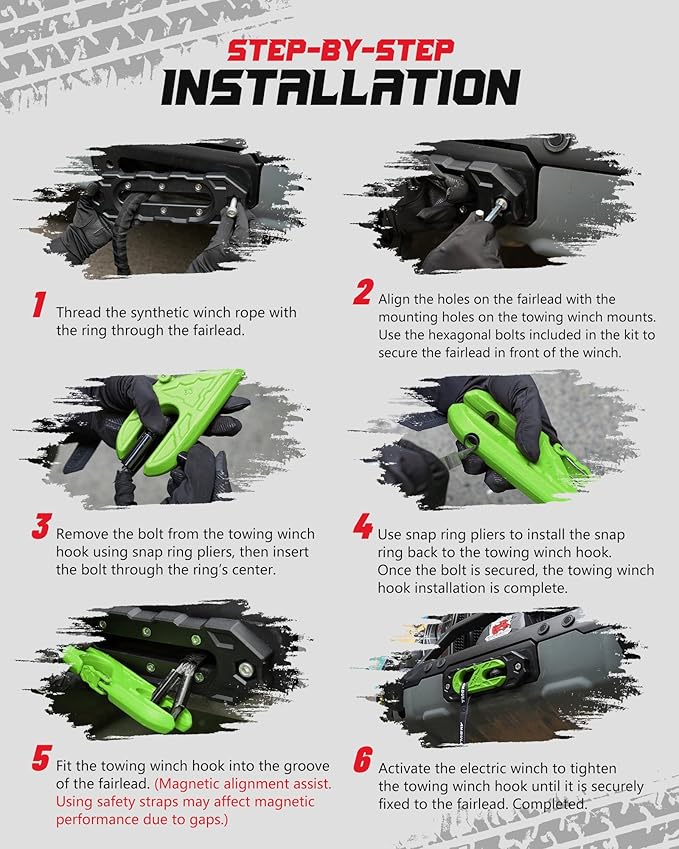 STEP-BY-STEP
INSTALLATION

1 Thread the synthetic winch rope with the ring through the fairlead.

2 Align the holes on the fairlead with the mounting holes on the towing winch mounts. Use the hexagonal bolts included in the kit to secure the fairlead in front of the winch.

3 Remove the bolt from the towing winch hook using snap ring pliers, then insert the bolt through the ring's center.

4 Use snap ring pliers to install the snap ring back to the towing winch hook. Once the bolt is secured, the towing winch hook installation is complete.

5 Fit the towing winch hook into the groove of the fairlead. (Magnetic alignment assist. Using safety straps may affect magnetic performance due to gaps.)

6 Activate the electric winch to tighten the towing winch hook until it is securely fixed to the fairlead. Completed.