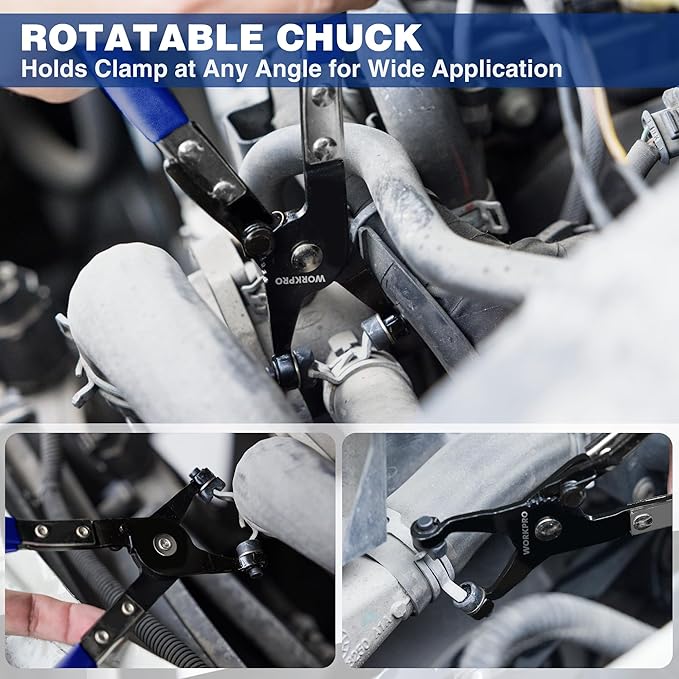 ROTATABLE CHUCK
Holds Clamp at Any Angle for Wide Application

WORKPRO

WORKPRO