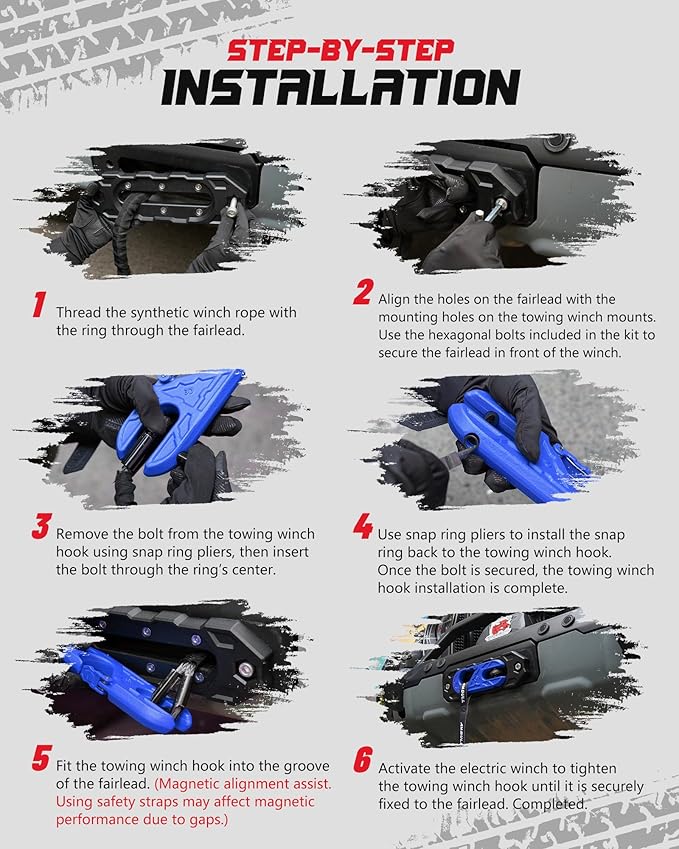 STEP-BY-STEP
INSTALLATION

1 Thread the synthetic winch rope with the ring through the fairlead.

2 Align the holes on the fairlead with the mounting holes on the towing winch mounts. Use the hexagonal bolts included in the kit to secure the fairlead in front of the winch.

3 Remove the bolt from the towing winch hook using snap ring pliers, then insert the bolt through the ring's center.

4 Use snap ring pliers to install the snap ring back to the towing winch hook. Once the bolt is secured, the towing winch hook installation is complete.

5 Fit the towing winch hook into the groove of the fairlead. (Magnetic alignment assist. Using safety straps may affect magnetic performance due to gaps.)

6 Activate the electric winch to tighten the towing winch hook until it is securely fixed to the fairlead. Completed.