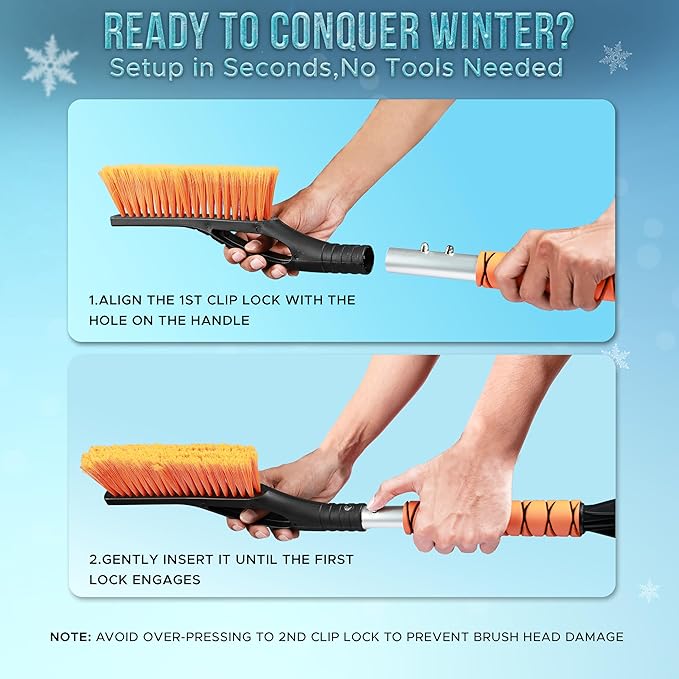 READY TO CONQUER WINTER?
Setup in Seconds,No Tools Needed

1.ALIGN THE 1ST CLIP LOCK WITH THE HOLE ON THE HANDLE

2.GENTLY INSERT IT UNTIL THE FIRST LOCK ENGAGES

NOTE: AVOID OVER-PRESSING TO 2ND CLIP LOCK TO PREVENT BRUSH HEAD DAMAGE