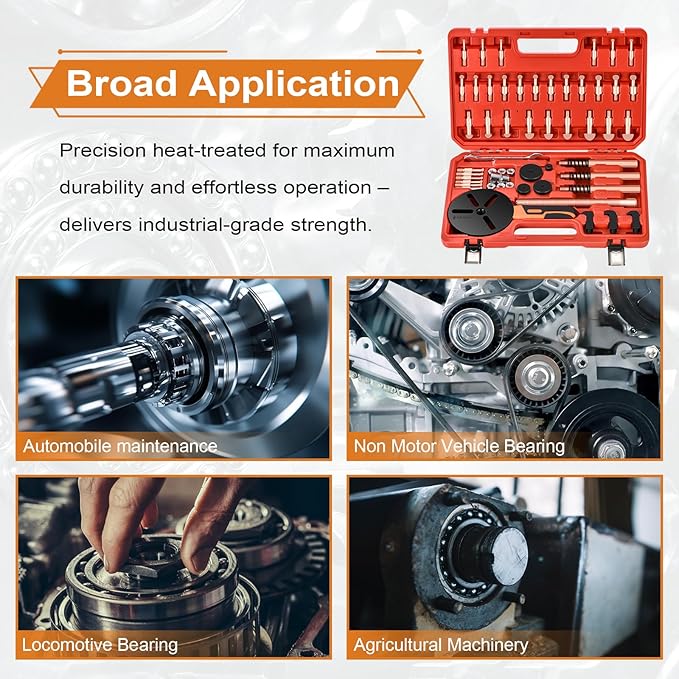 Broad Application

Precision heat-treated for maximum durability and effortless operation – delivers industrial-grade strength.

Automobile maintenance

Non Motor Vehicle Bearing

Locomotive Bearing

Agricultural Machinery