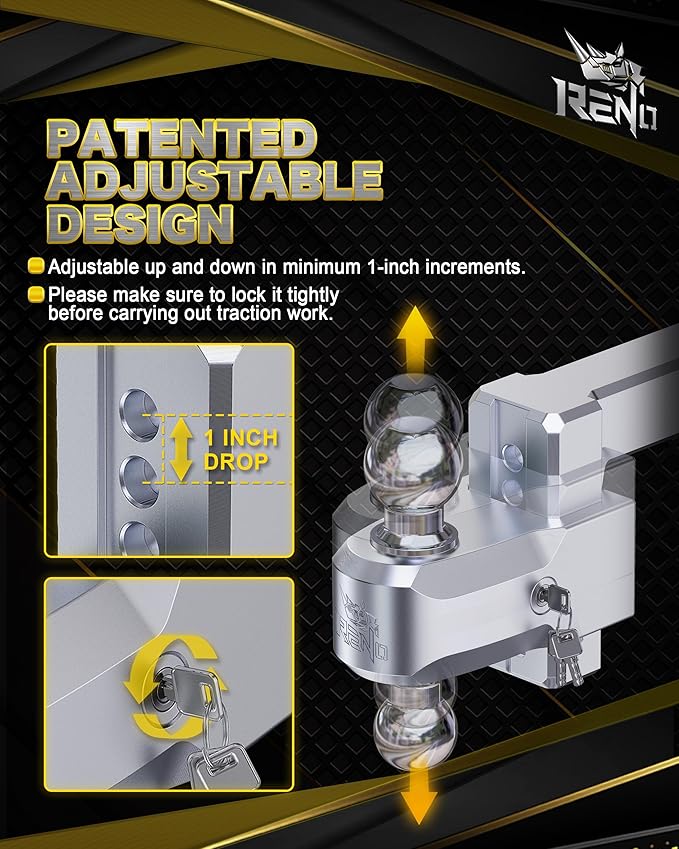 RENO

PATENTED ADJUSTABLE DESIGN

Adjustable up and down in minimum 1-inch increments.

Please make sure to lock it tightly before carrying out traction work.

1 INCH DROP

RENO