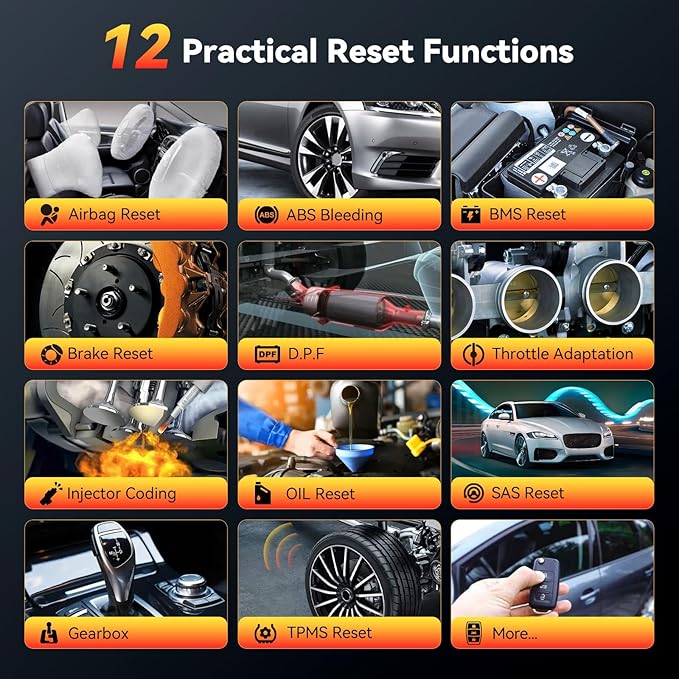 12 Practical Reset Functions

Airbag Reset

ABS ABS Bleeding

BMS Reset

Brake Reset

DPF D.P.F

Throttle Adaptation

Injector Coding

OIL Reset

SAS Reset

Gearbox

TPMS Reset

More...