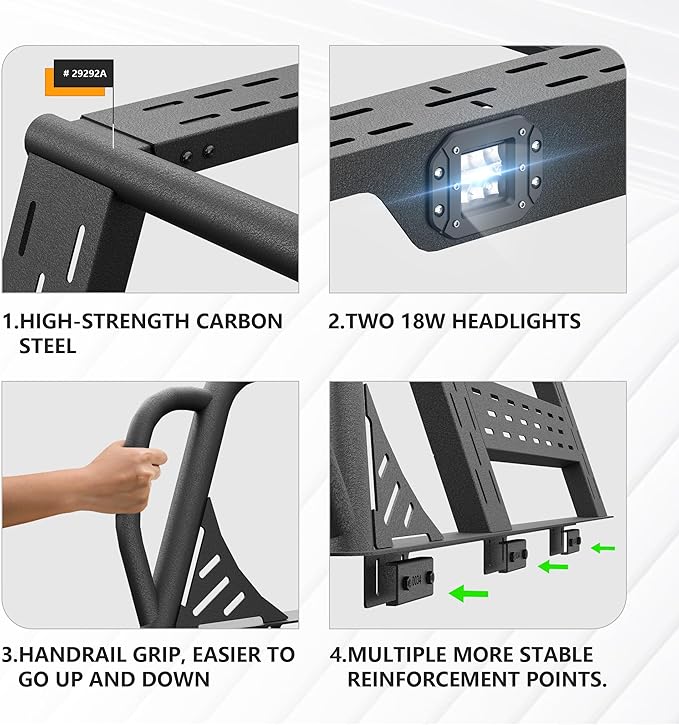 # 29292A

1.HIGH-STRENGTH CARBON STEEL

2.TWO 18W HEADLIGHTS

3.HANDRAIL GRIP, EASIER TO GO UP AND DOWN

4.MULTIPLE MORE STABLE REINFORCEMENT POINTS.