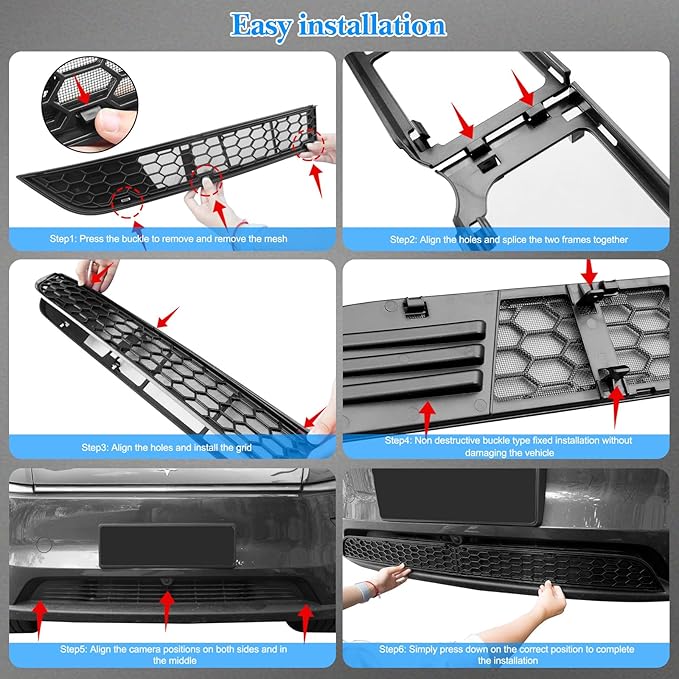 Easy installation

Step1: Press the buckle to remove and remove the mesh

Step2: Align the holes and splice the two frames together

Step3: Align the holes and install the grid

Step4: Non destructive buckle type fixed installation without damaging the vehicle

Step5: Align the camera positions on both sides and in the middle

Step6: Simply press down on the correct position to complete the installation