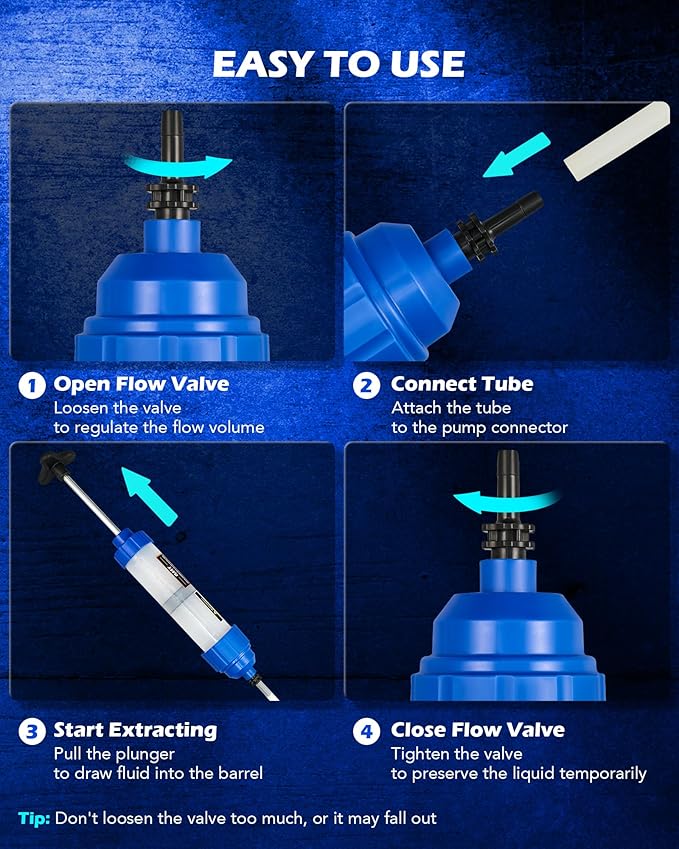 EASY TO USE

1 Open Flow Valve
Loosen the valve
to regulate the flow volume

2 Connect Tube
Attach the tube
to the pump connector

3 Start Extracting
Pull the plunger
to draw fluid into the barrel

4 Close Flow Valve
Tighten the valve
to preserve the liquid temporarily

Tip: Don't loosen the valve too much, or it may fall out