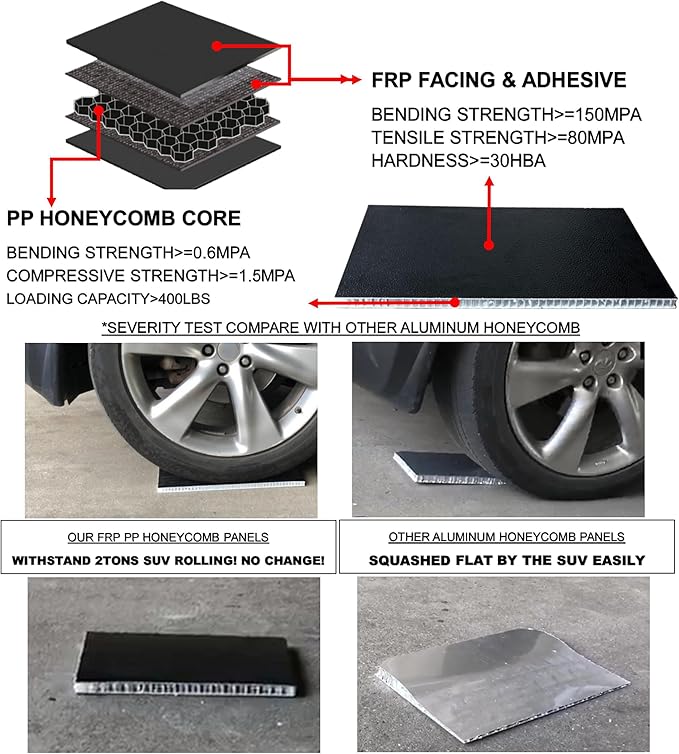 FRP FACING & ADHESIVE

BENDING STRENGTH>=150MPA
TENSILE STRENGTH>=80MPA
HARDNESS>=30HBA

PP HONEYCOMB CORE

BENDING STRENGTH>=0.6MPA
COMPRESSIVE STRENGTH>=1.5MPA
LOADING CAPACITY>400LBS

*SEVERITY TEST COMPARE WITH OTHER ALUMINUM HONEYCOMB

OUR FRP PP HONEYCOMB PANELS

WITHSTAND 2TONS SUV ROLLING! NO CHANGE!

OTHER ALUMINUM HONEYCOMB PANELS

SQUASHED FLAT BY THE SUV EASILY