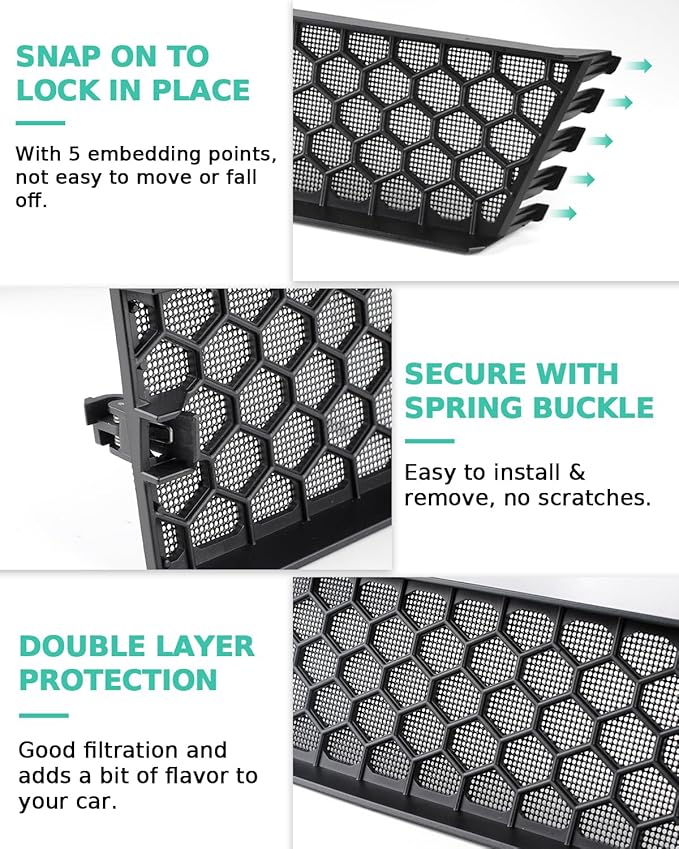 SNAP ON TO LOCK IN PLACE

With 5 embedding points, not easy to move or fall off.

SECURE WITH SPRING BUCKLE

Easy to install & remove, no scratches.

DOUBLE LAYER PROTECTION

Good filtration and adds a bit of flavor to your car.