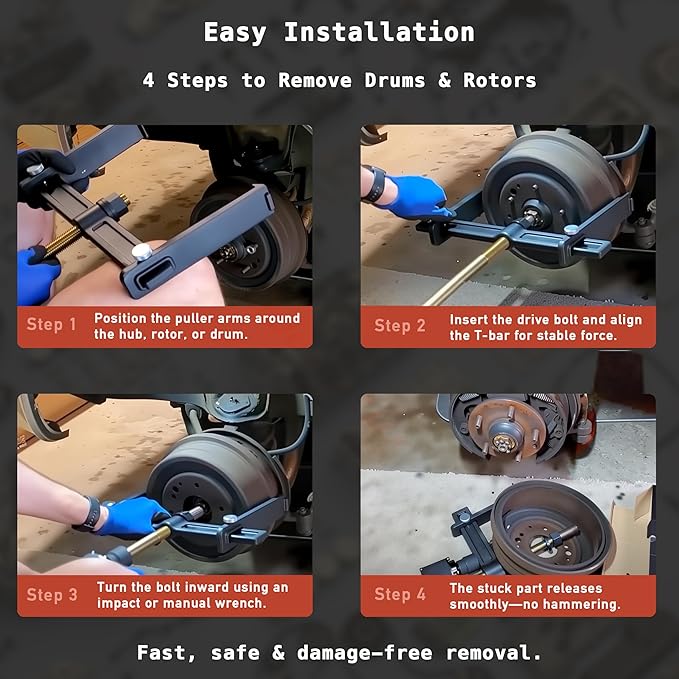 Easy Installation

4 Steps to Remove Drums & Rotors

Step 1 Position the puller arms around the hub, rotor, or drum.

Step 2 Insert the drive bolt and align the T-bar for stable force.

Step 3 Turn the bolt inward using an impact or manual wrench.

Step 4 The stuck part releases smoothly—no hammering.

Fast, safe & damage-free removal.