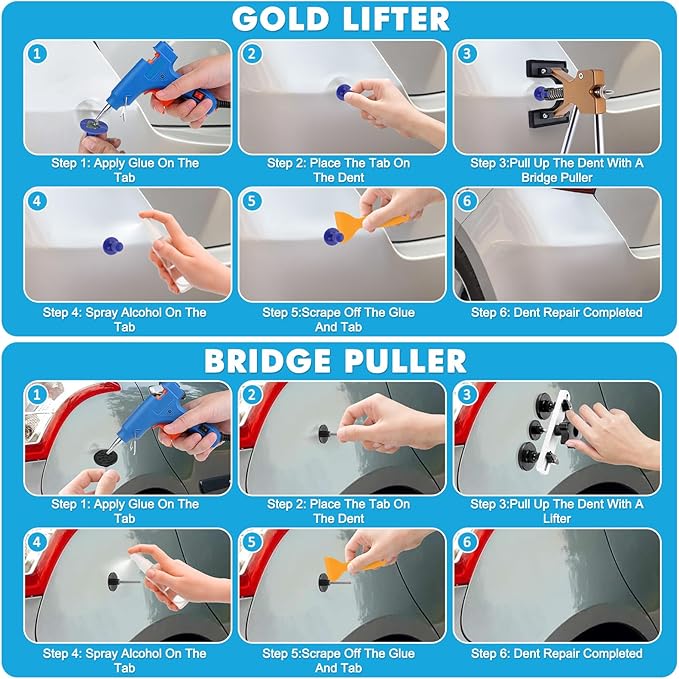 GOLD LIFTER

1

Step 1: Apply Glue On The Tab

2

Step 2: Place The Tab On The Dent

3

Step 3:Pull Up The Dent With A Bridge Puller

4

Step 4: Spray Alcohol On The Tab

5

Step 5:Scrape Off The Glue And Tab

6

Step 6: Dent Repair Completed

BRIDGE PULLER

1

Step 1: Apply Glue On The Tab

2

Step 2: Place The Tab On The Dent

3

Step 3:Pull Up The Dent With A Lifter

4

Step 4: Spray Alcohol On The Tab

5

Step 5:Scrape Off The Glue And Tab

6

Step 6: Dent Repair Completed