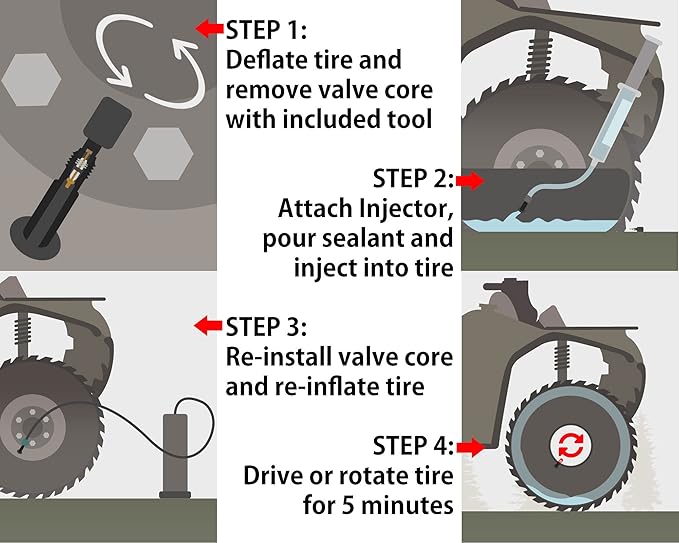 STEP 1:
Deflate tire and remove valve core with included tool

STEP 2:
Attach Injector, pour sealant and inject into tire

STEP 3:
Re-install valve core and re-inflate tire

STEP 4:
Drive or rotate tire for 5 minutes