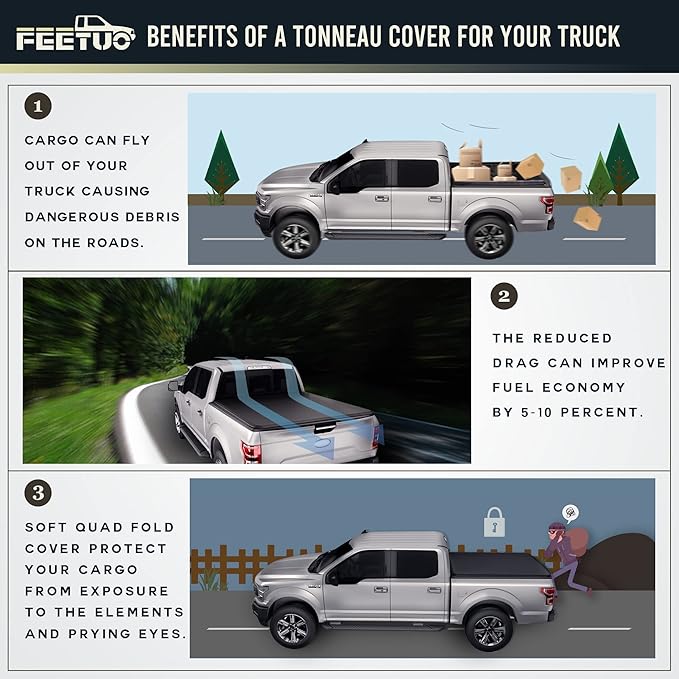 FEETUO BENEFITS OF A TONNEAU COVER FOR YOUR TRUCK

1

CARGO CAN FLY OUT OF YOUR TRUCK CAUSING DANGEROUS DEBRIS ON THE ROADS.

2

THE REDUCED DRAG CAN IMPROVE FUEL ECONOMY BY 5-10 PERCENT.

3

SOFT QUAD FOLD COVER PROTECT YOUR CARGO FROM EXPOSURE TO THE ELEMENTS AND PRYING EYES.