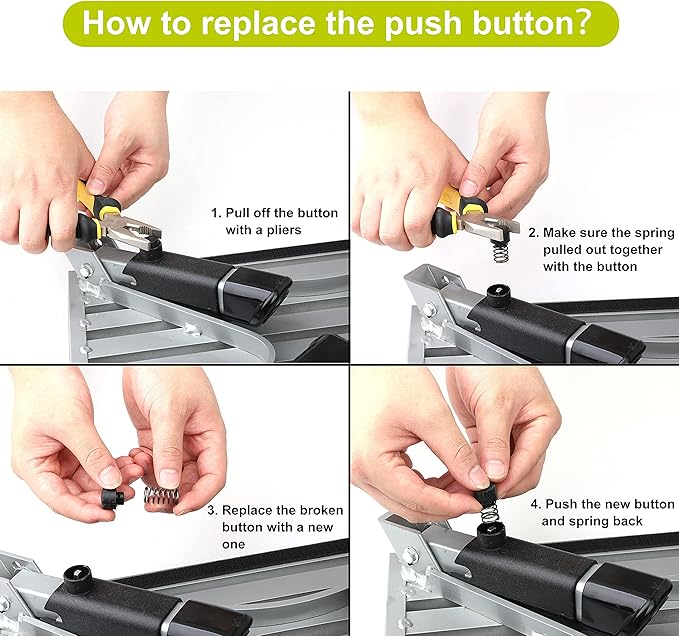 How to replace the push button?

1. Pull off the button with a pliers

2. Make sure the spring pulled out together with the button

3. Replace the broken button with a new one

4. Push the new button and spring back