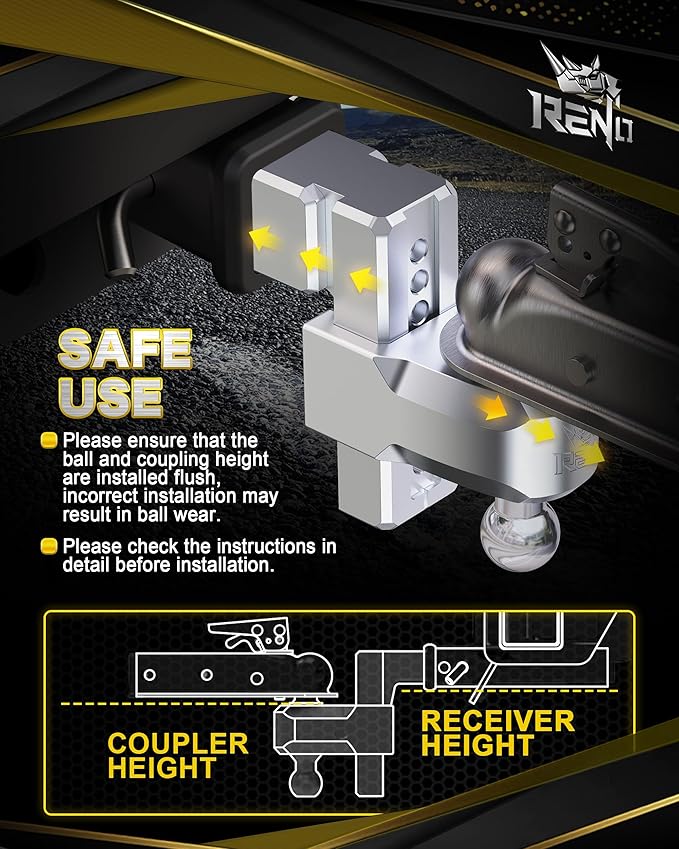 RENO

SAFE USE

Please ensure that the ball and coupling height are installed flush, incorrect installation may result in ball wear.

Please check the instructions in detail before installation.

COUPLER HEIGHT

RECEIVER HEIGHT