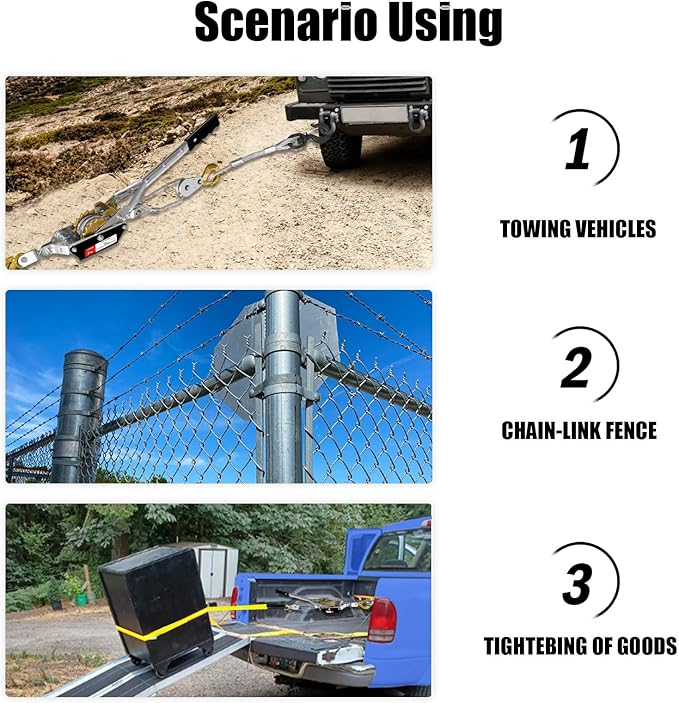 Scenario Using

1

TOWING VEHICLES

2

CHAIN-LINK FENCE

3

TIGHTEBING OF GOODS