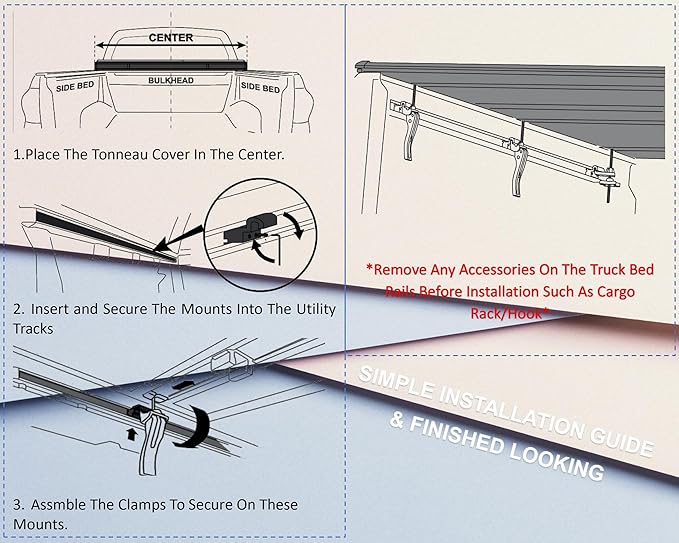 CENTER
SIDE BED
BULKHEAD
SIDE BED

1.Place The Tonneau Cover In The Center.

2. Insert and Secure The Mounts Into The Utility Tracks

3. Assmble The Clamps To Secure On These Mounts.

*Remove Any Accessories On The Truck Bed Rails Before Installation Such As Cargo Rack/Hook*

SIMPLE INSTALLATION GUIDE & FINISHED LOOKING