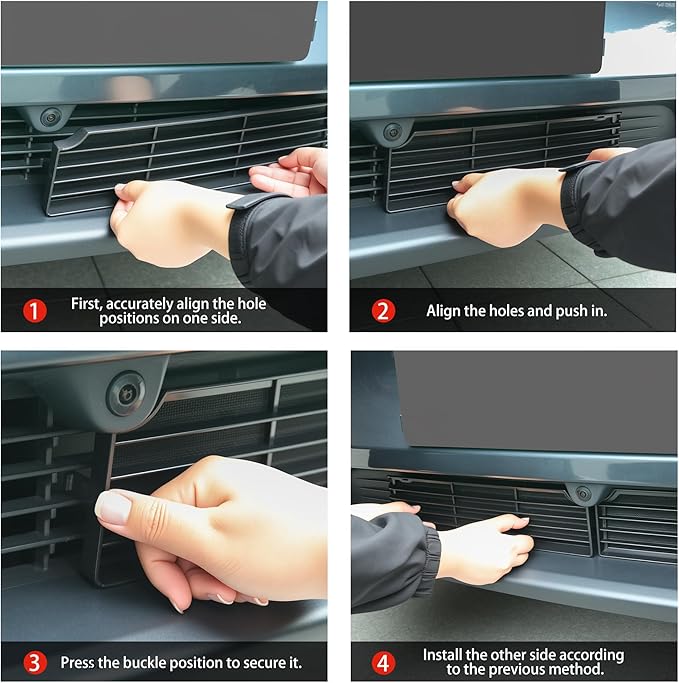 1 First, accurately align the hole positions on one side.

2 Align the holes and push in.

3 Press the buckle position to secure it.

4 Install the other side according to the previous method.