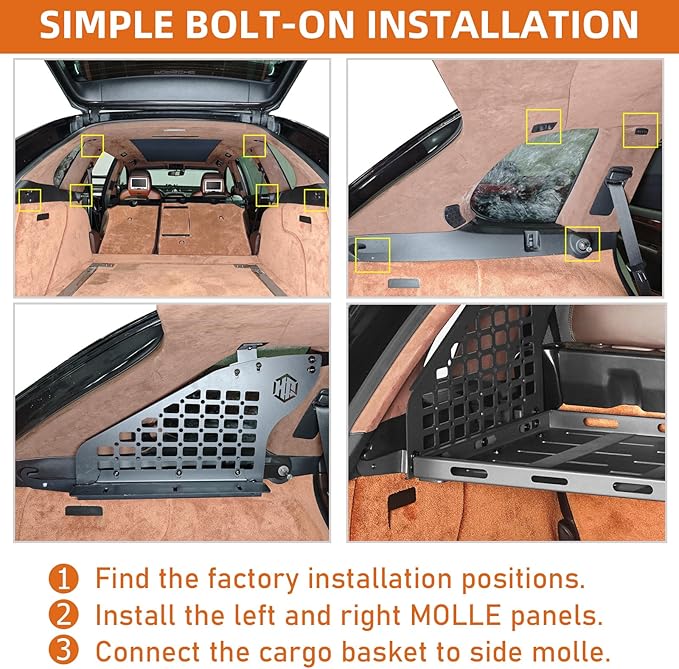 SIMPLE BOLT-ON INSTALLATION

1 Find the factory installation positions.
2 Install the left and right MOLLE panels.
3 Connect the cargo basket to side molle.