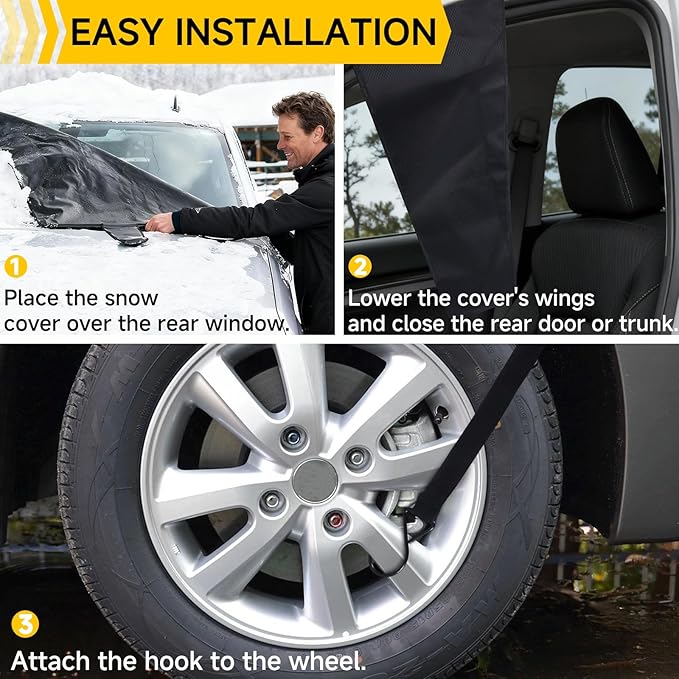 EASY INSTALLATION

1
Place the snow cover over the rear window.

2
Lower the cover's wings and close the rear door or trunk.

3
Attach the hook to the wheel.