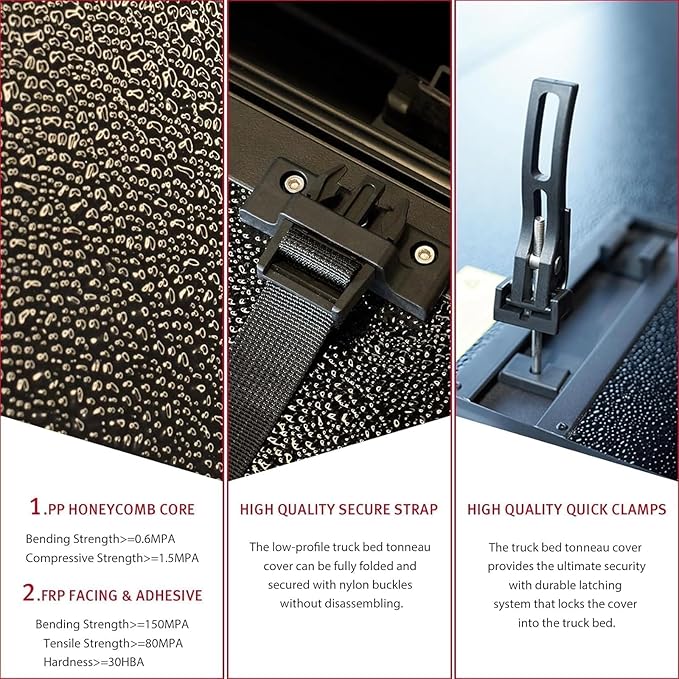 1.PP HONEYCOMB CORE

Bending Strength>=0.6MPA
Compressive Strength>=1.5MPA

2.FRP FACING & ADHESIVE

Bending Strength>=150MPA
Tensile Strength>=80MPA
Hardness>=30HBA

HIGH QUALITY SECURE STRAP

The low-profile truck bed tonneau cover can be fully folded and secured with nylon buckles without disassembling.

HIGH QUALITY QUICK CLAMPS

The truck bed tonneau cover provides the ultimate security with durable latching system that locks the cover into the truck bed.