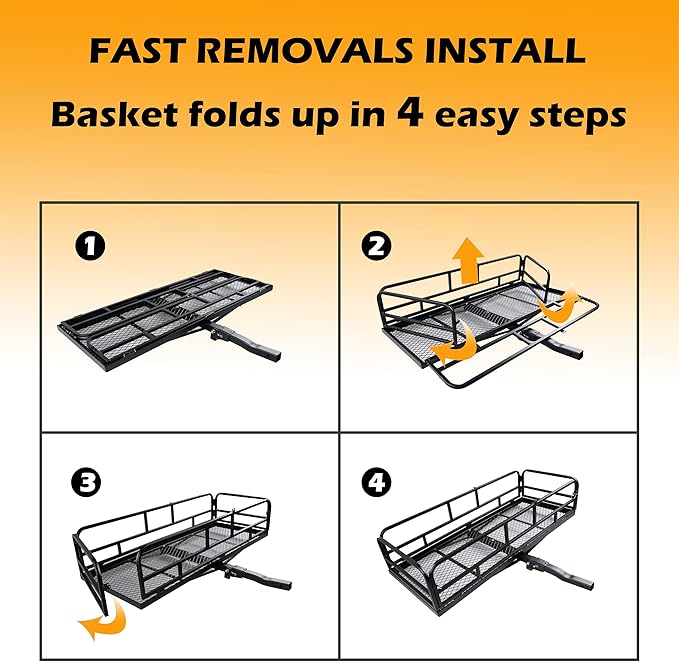 FAST REMOVALS INSTALL

Basket folds up in 4 easy steps

1

2

3

4