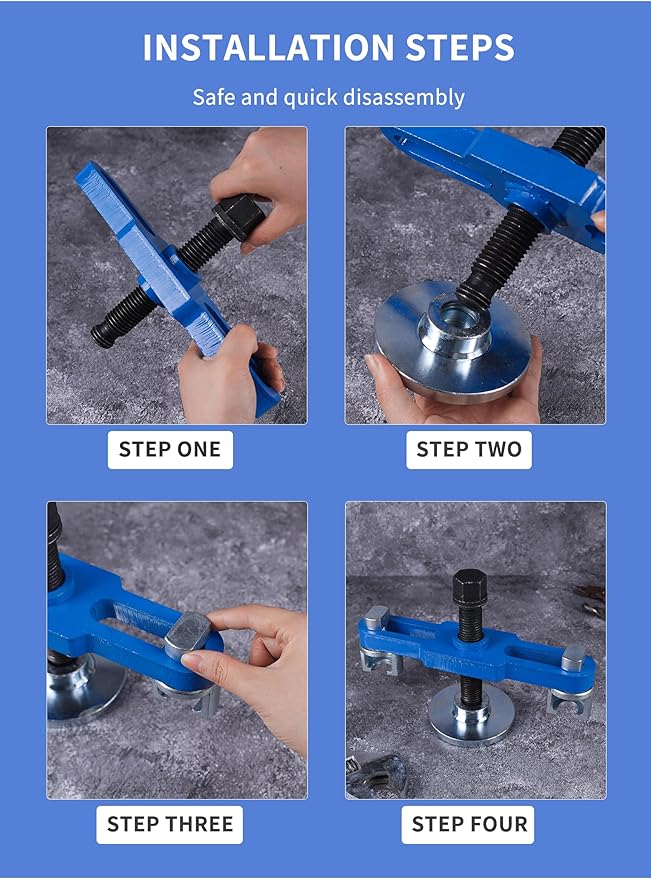 INSTALLATION STEPS

Safe and quick disassembly

STEP ONE

STEP TWO

STEP THREE

STEP FOUR