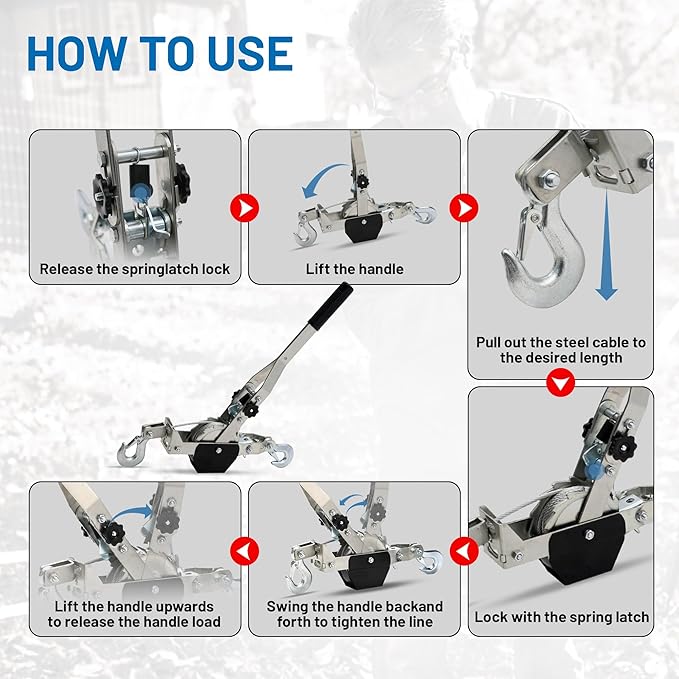 HOW TO USE

Release the springlatch lock

Lift the handle

Pull out the steel cable to the desired length

Lock with the spring latch

Swing the handle backand forth to tighten the line

Lift the handle upwards to release the handle load