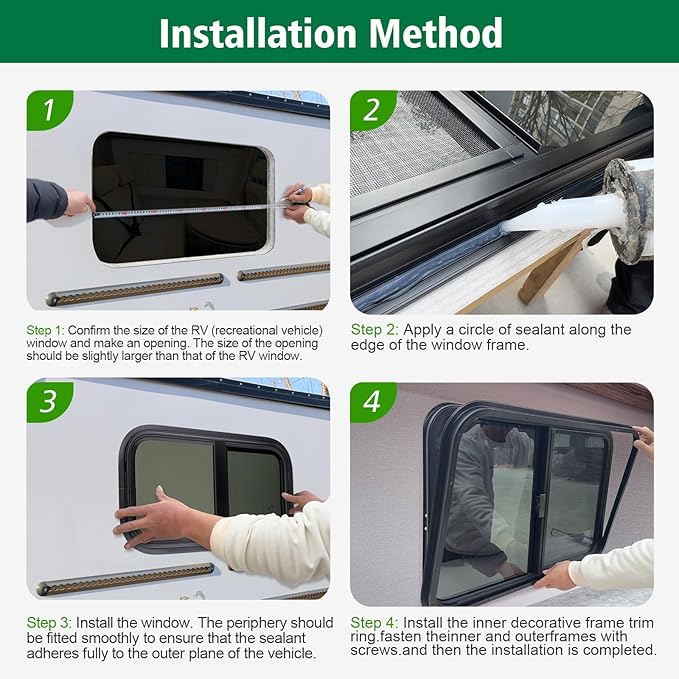 Installation Method

1

Step 1: Confirm the size of the RV (recreational vehicle) window and make an opening. The size of the opening should be slightly larger than that of the RV window.

2

Step 2: Apply a circle of sealant along the edge of the window frame.

3

Step 3: Install the window. The periphery should be fitted smoothly to ensure that the sealant adheres fully to the outer plane of the vehicle.

4

Step 4: Install the inner decorative frame trim ring.fasten theinner and outerframes with screws.and then the installation is completed.