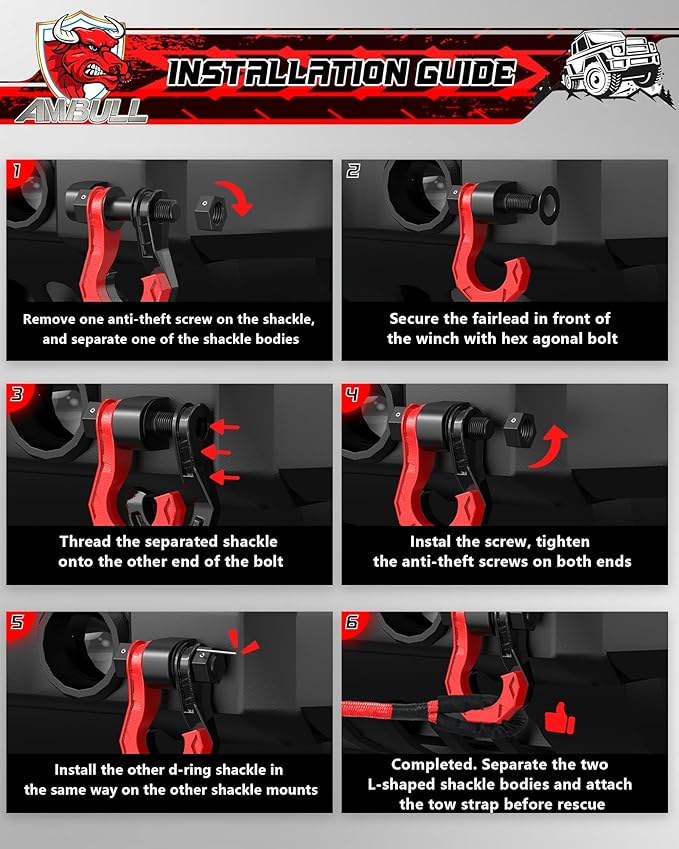 AMBULL

INSTALLATION GUIDE

1
Remove one anti-theft screw on the shackle, and separate one of the shackle bodies

2
Secure the fairlead in front of the winch with hex agonal bolt

3
Thread the separated shackle onto the other end of the bolt

4
Instal the screw, tighten the anti-theft screws on both ends

5
Install the other d-ring shackle in the same way on the other shackle mounts

6
Completed. Separate the two L-shaped shackle bodies and attach the tow strap before rescue