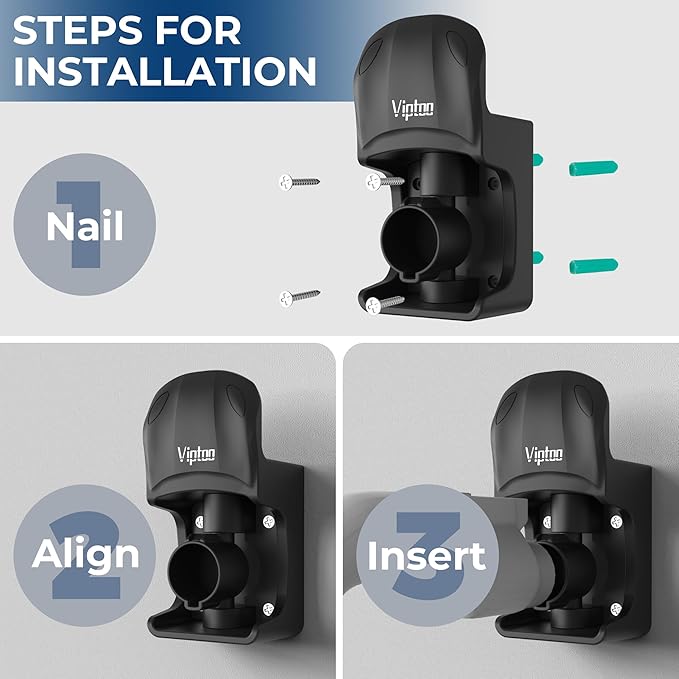 STEPS FOR INSTALLATION

Viptoo

1 Nail

Viptoo

2 Align

Viptoo

3 Insert