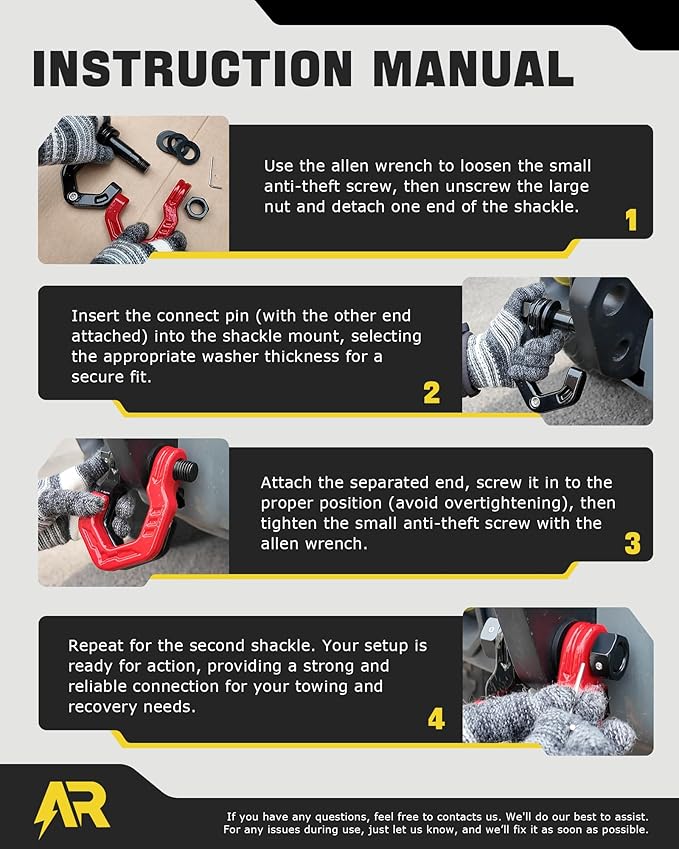 INSTRUCTION MANUAL

Use the allen wrench to loosen the small anti-theft screw, then unscrew the large nut and detach one end of the shackle.

1

Insert the connect pin (with the other end attached) into the shackle mount, selecting the appropriate washer thickness for a secure fit.

2

Attach the separated end, screw it in to the proper position (avoid overtightening), then tighten the small anti-theft screw with the allen wrench.

3

Repeat for the second shackle. Your setup is ready for action, providing a strong and reliable connection for your towing and recovery needs.

4

AR

If you have any questions, feel free to contacts us. We'll do our best to assist. For any issues during use, just let us know, and we'll fix it as soon as possible.