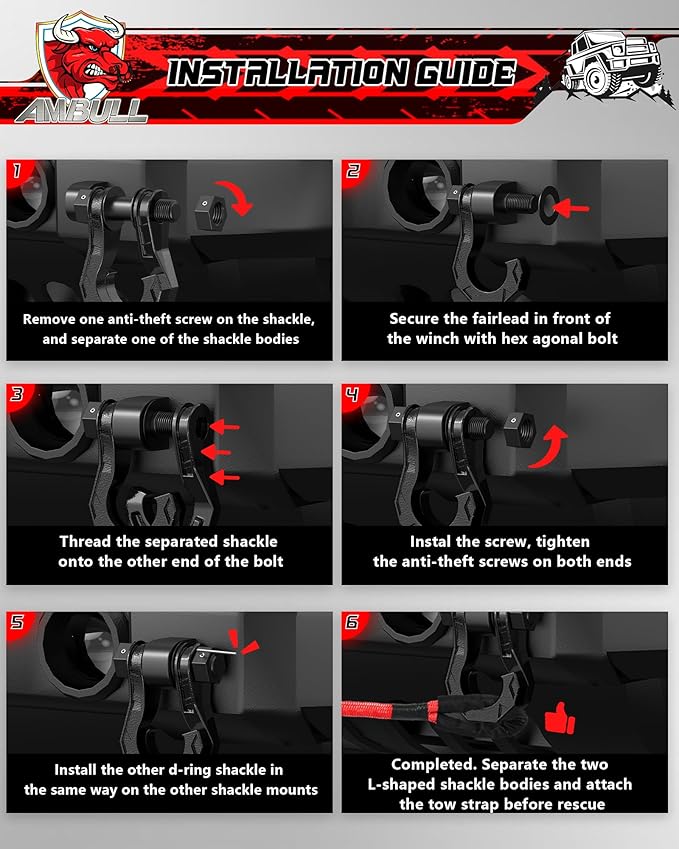 AMBULL

INSTALLATION GUIDE

1

Remove one anti-theft screw on the shackle, and separate one of the shackle bodies

2

Secure the fairlead in front of the winch with hex agonal bolt

3

Thread the separated shackle onto the other end of the bolt

4

Instal the screw, tighten the anti-theft screws on both ends

5

Install the other d-ring shackle in the same way on the other shackle mounts

6

Completed. Separate the two L-shaped shackle bodies and attach the tow strap before rescue