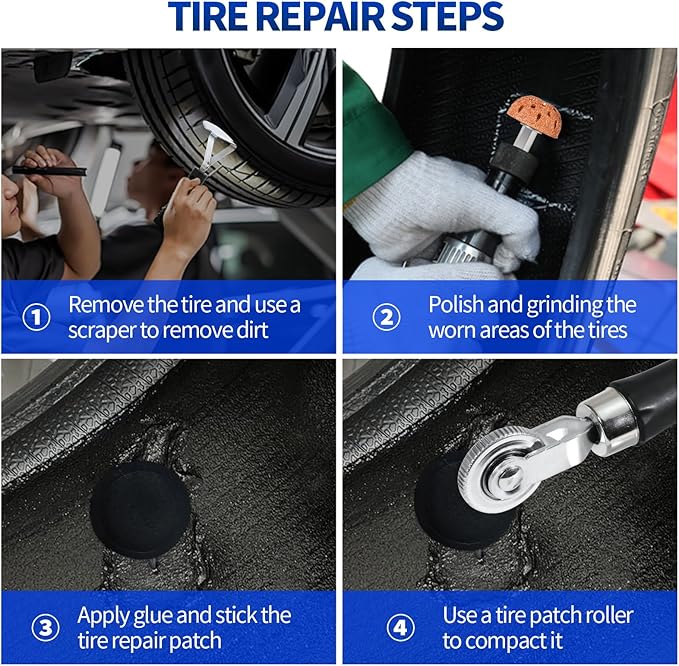 TIRE REPAIR STEPS

① Remove the tire and use a scraper to remove dirt

② Polish and grinding the worn areas of the tires

③ Apply glue and stick the tire repair patch

④ Use a tire patch roller to compact it