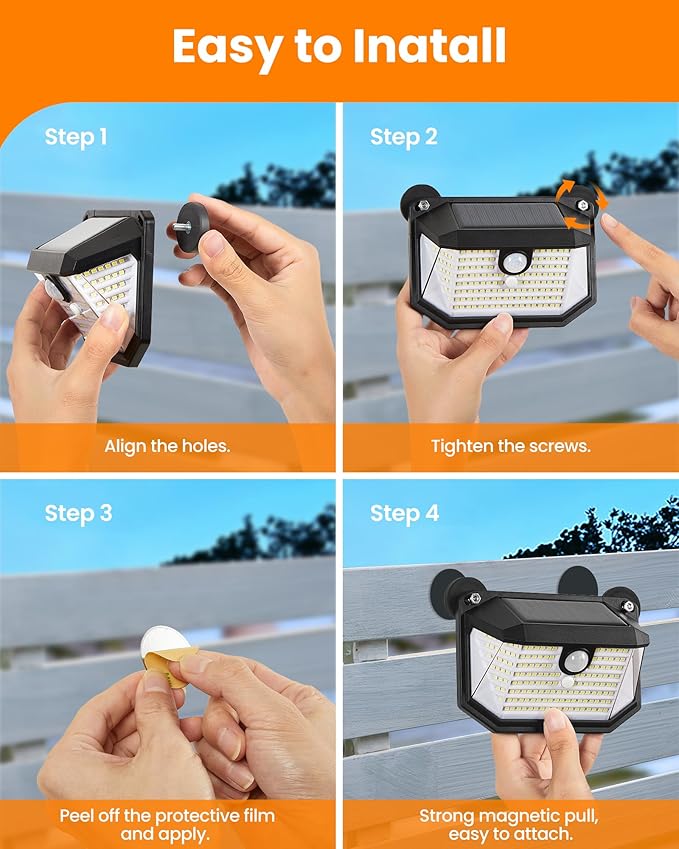 Easy to Inatall

Step 1

Align the holes.

Step 2

Tighten the screws.

Step 3

Peel off the protective film and apply.

Step 4

Strong magnetic pull, easy to attach.