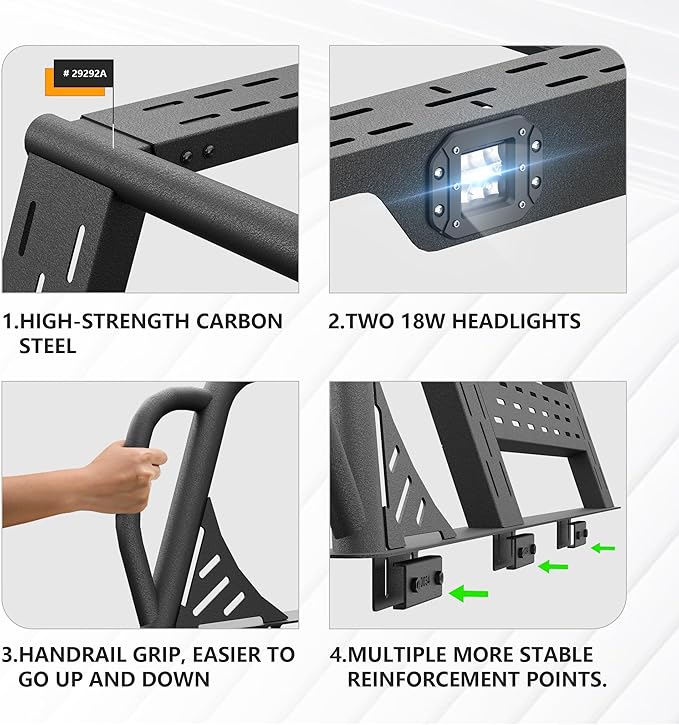 # 29292A

1.HIGH-STRENGTH CARBON STEEL

2.TWO 18W HEADLIGHTS

3.HANDRAIL GRIP, EASIER TO GO UP AND DOWN

4.MULTIPLE MORE STABLE REINFORCEMENT POINTS.