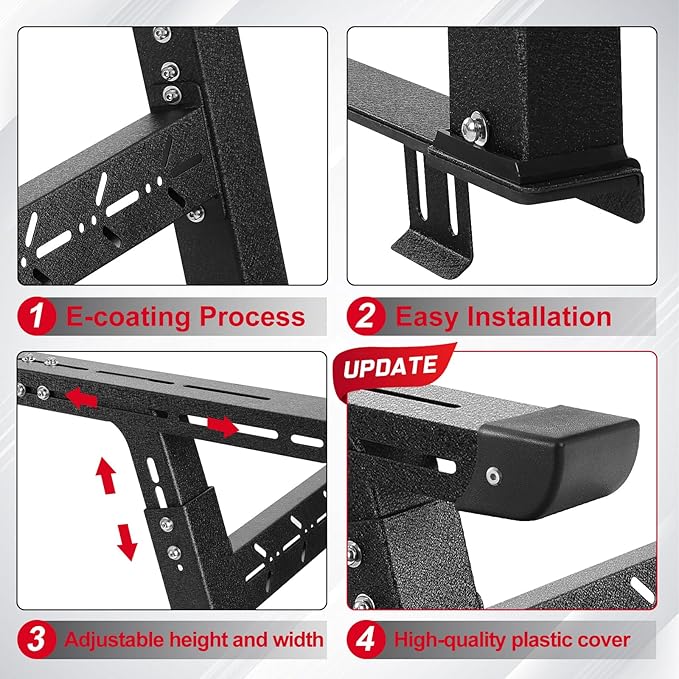 1 E-coating Process

2 Easy Installation

UPDATE

3 Adjustable height and width

4 High-quality plastic cover