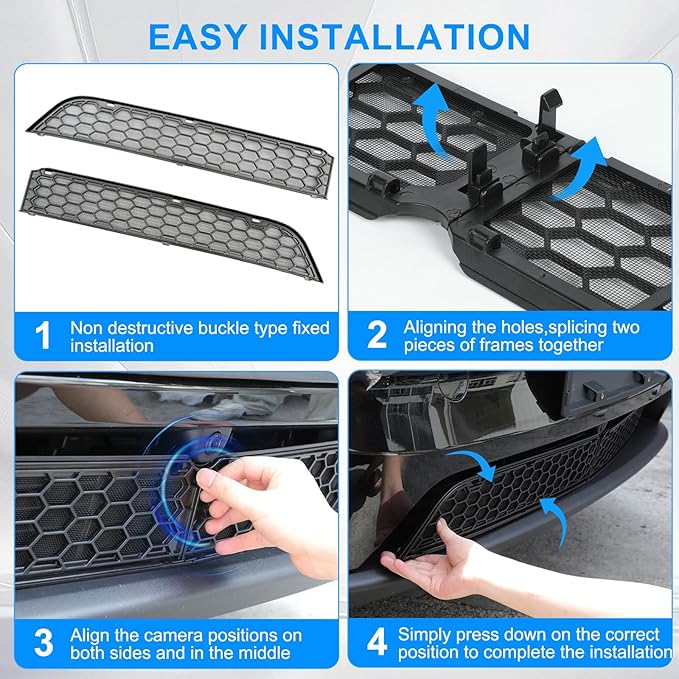 EASY INSTALLATION

1 Non destructive buckle type fixed installation

2 Aligning the holes,splicing two pieces of frames together

3 Align the camera positions on both sides and in the middle

4 Simply press down on the correct position to complete the installation