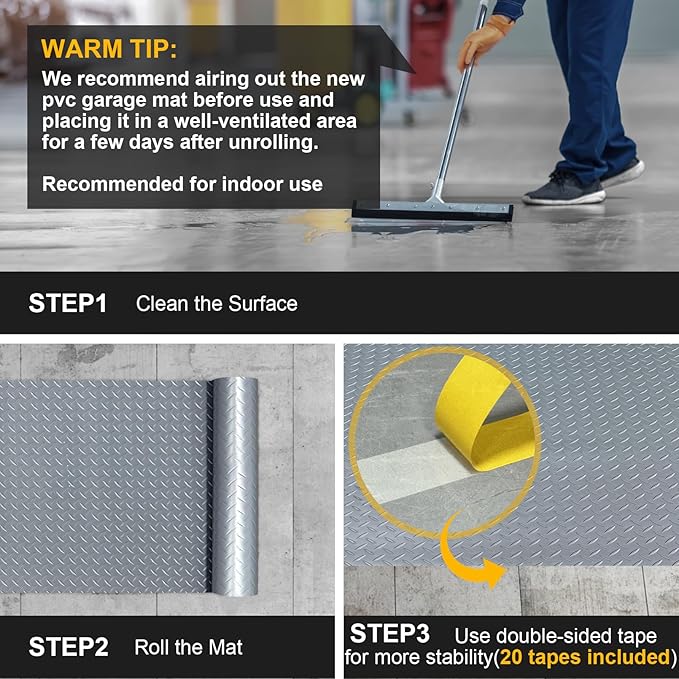 WARM TIP:
We recommend airing out the new pvc garage mat before use and placing it in a well-ventilated area for a few days after unrolling.

Recommended for indoor use

STEP1 Clean the Surface

STEP2 Roll the Mat

STEP3 Use double-sided tape for more stability(20 tapes included)