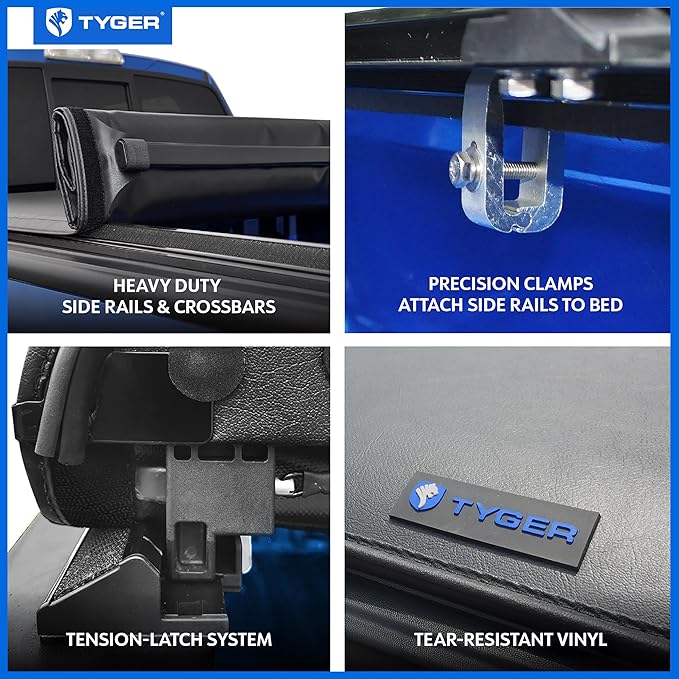 TYGER

HEAVY DUTY
SIDE RAILS & CROSSBARS

PRECISION CLAMPS
ATTACH SIDE RAILS TO BED

TENSION-LATCH SYSTEM

TYGER

TEAR-RESISTANT VINYL